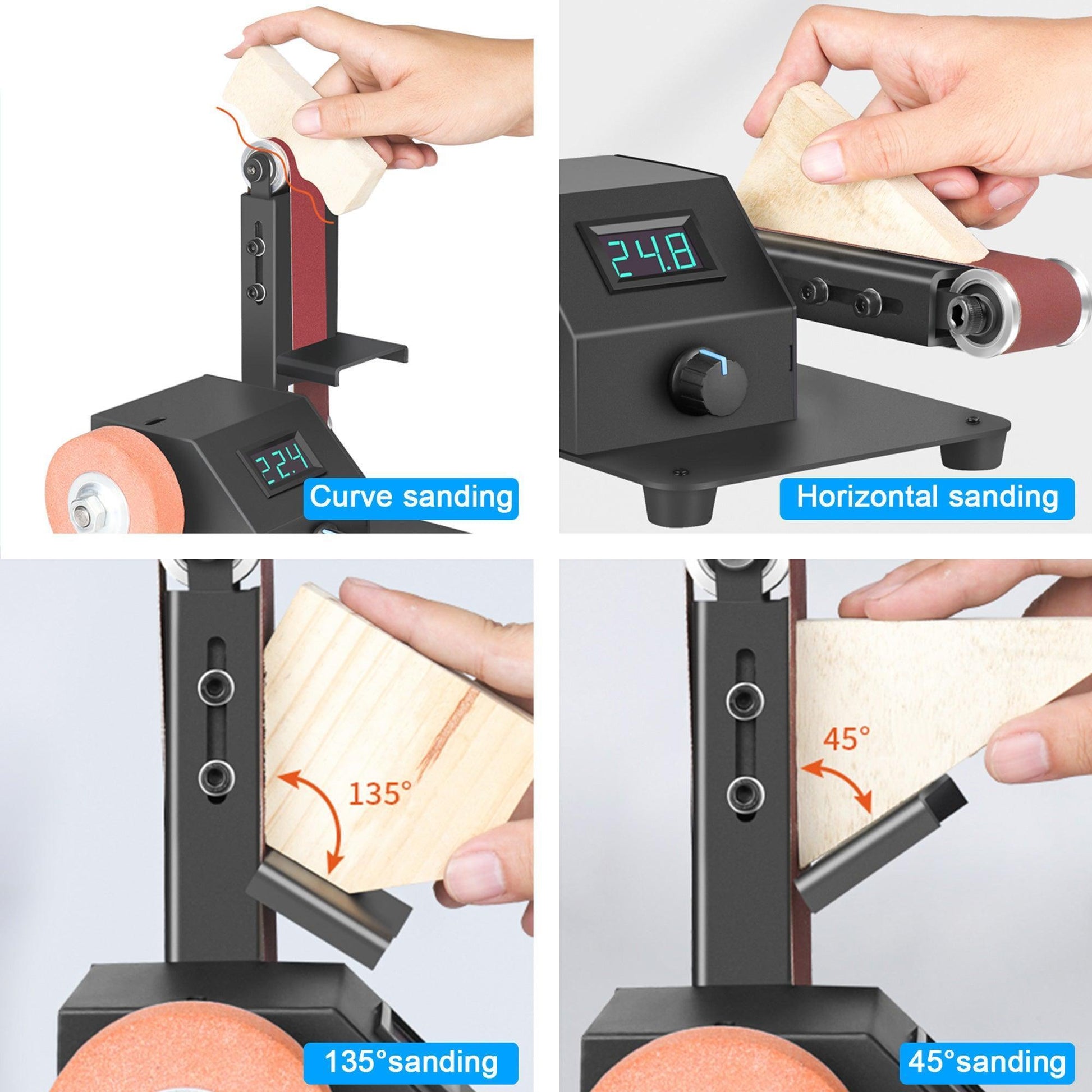 22.4

Curve sanding

24.8

Horizontal sanding

135°

135°sanding

45°

45°sanding