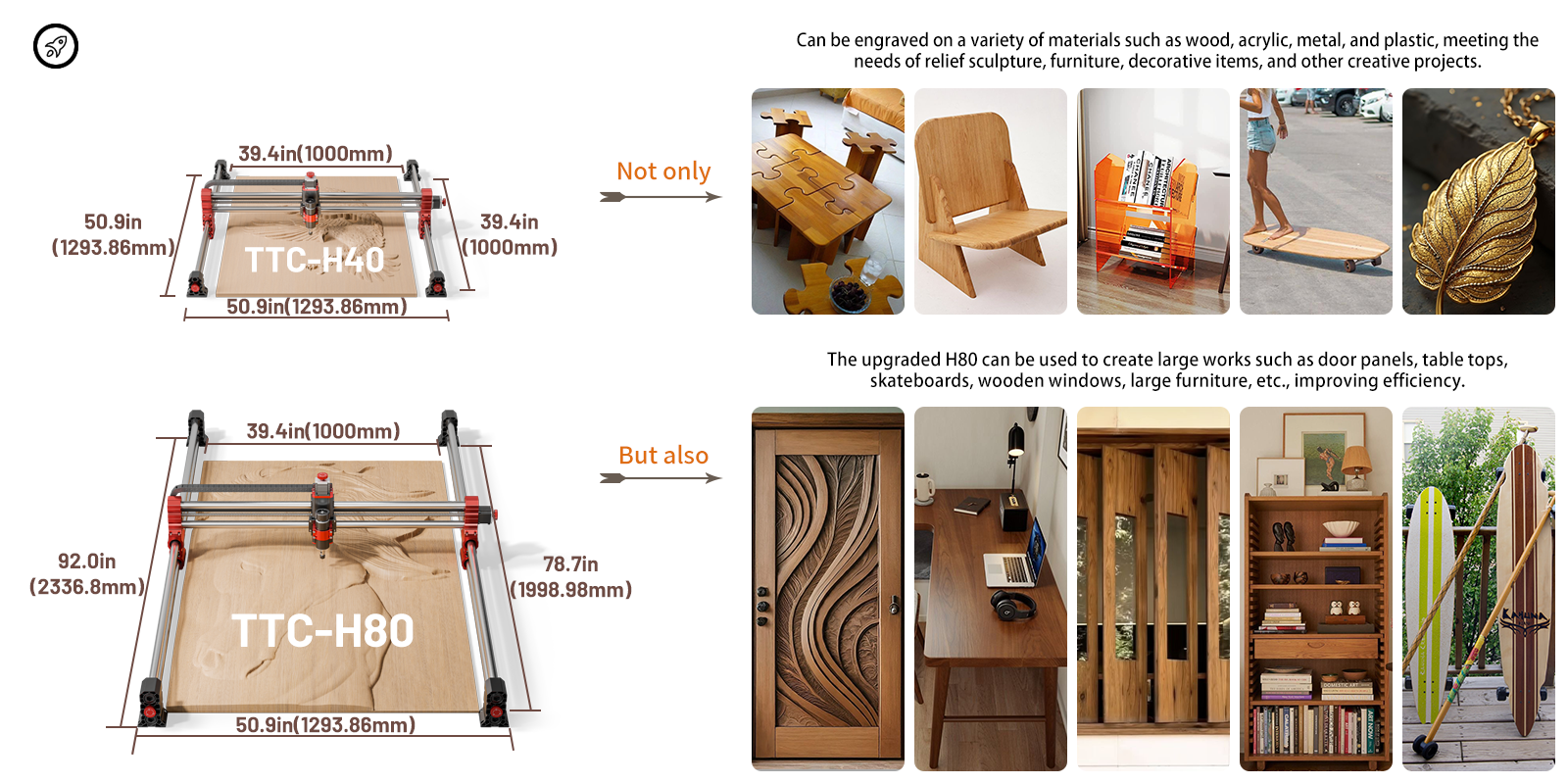 39.4in(1000mm)

50.9in (1293.86mm)

39.4in (1000mm)

TTC-H40

50.9in(1293.86mm)

Not only

Can be engraved on a variety of materials such as wood, acrylic, metal, and plastic, meeting the needs of relief sculpture, furniture, decorative items, and other creative projects.

39.4in(1000mm)

92.0in (2336.8mm)

78.7in (1998.98mm)

TTC-H80

50.9in(1293.86mm)

But also

The upgraded H80 can be used to create large works such as door panels, table tops, skateboards, wooden windows, large furniture, etc., improving efficiency.